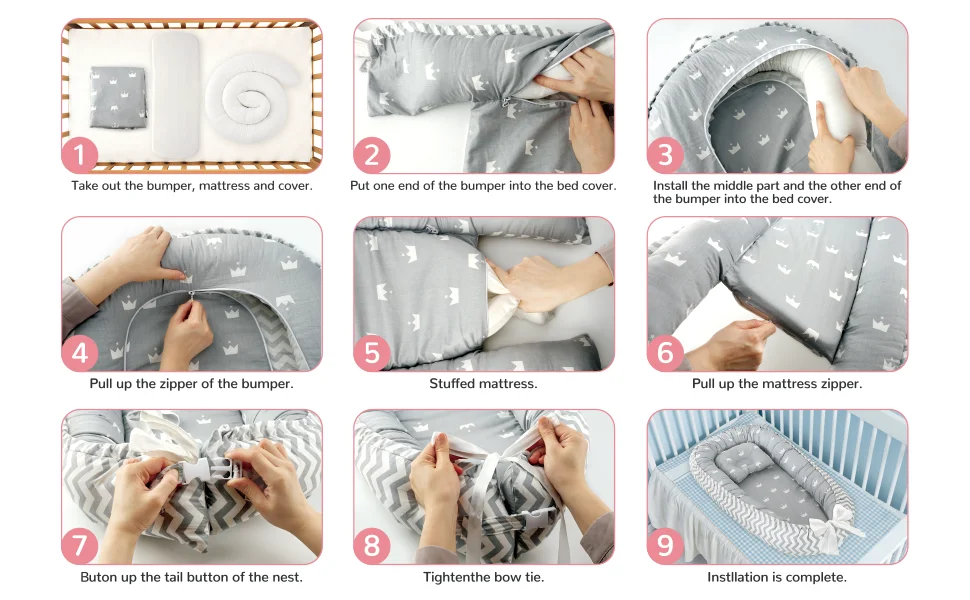 1
Take out the bumper, mattress and cover.

2
Put one end of the bumper into the bed cover.

3
Install the middle part and the other end of the bumper into the bed cover.

4
Pull up the zipper of the bumper.

5
Stuffed mattress.

6
Pull up the mattress zipper.

7
Buton up the tail button of the nest.

8
Tightenthe bow tie.

9
Instllation is complete.