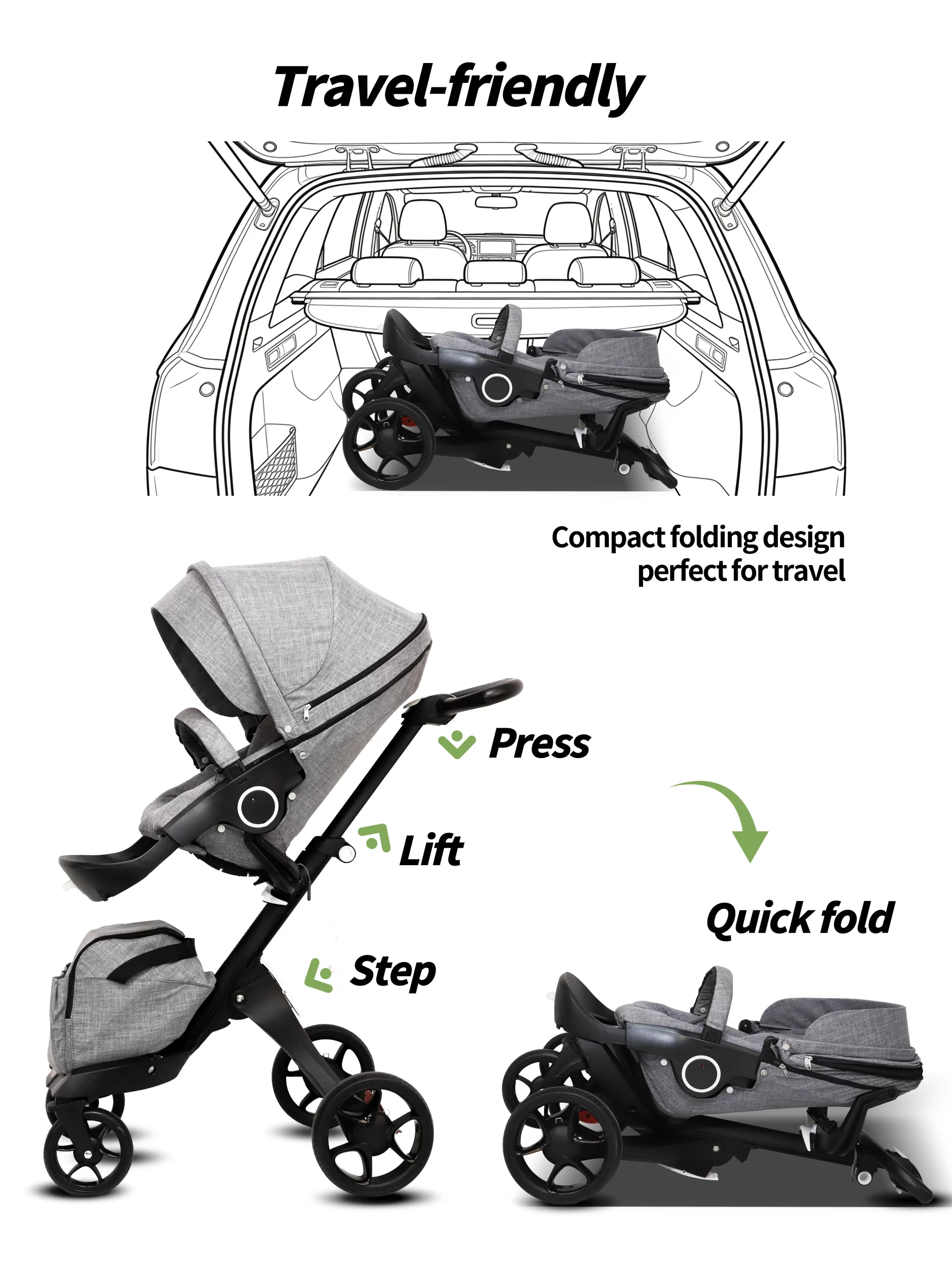 Travel-friendly

Compact folding design perfect for travel

Press

Lift

Step

Quick fold