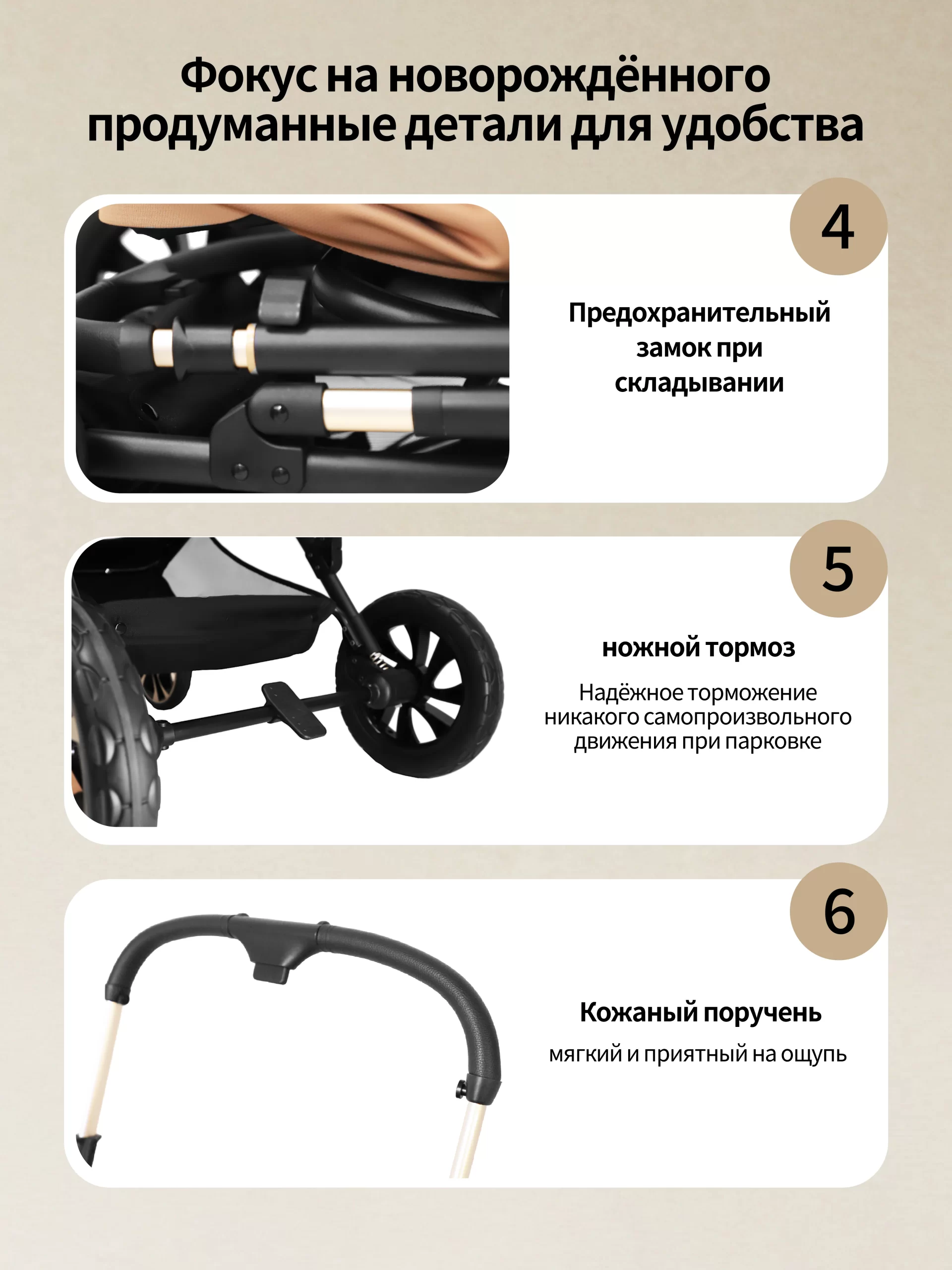 Фокус на новорождённого продуманные детали для удобства

4

Предохранительный замок при складывании

5

ножной тормоз

Надёжное торможение никакого самопроизвольного движения при парковке

6

Кожаный поручень

мягкий и приятный на ощупь